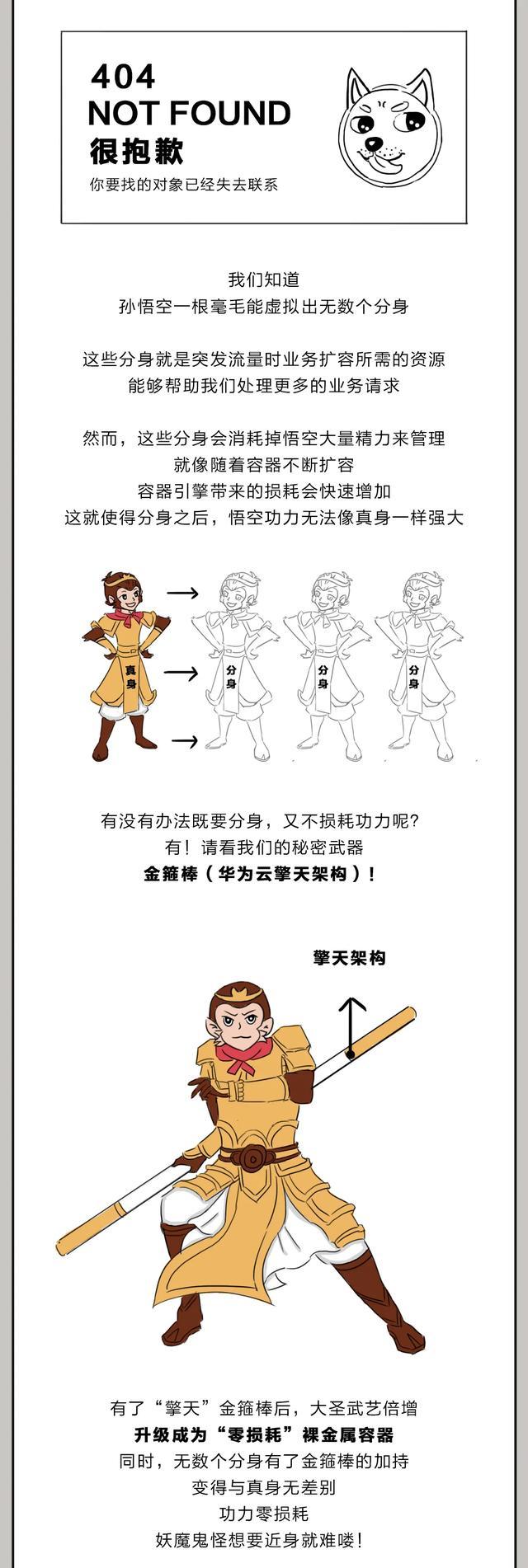 404
NOT FOUND
很抱歉
你要找的对象已经失去联系

我们知道
孙悟空一根毫毛能虚拟出无数个分身

这些分身就是突发流量时业务扩容所需的资源
能够帮助我们处理更多的业务请求

然而，这些分身会消耗掉悟空大量精力来管理
就像随着容器不断扩容
容器引擎带来的损耗会快速增加
这就使得分身之后，悟空功力无法像真身一样强大

真身

分身

分身

分身

有没有办法既要分身，又不损耗功力呢?
有！请看我们的秘密武器
金箍棒（华为云擎天架构）！

擎天架构

有了“擎天”金箍棒后，大圣武艺倍增
升级成为“零损耗”裸金属容器
同时，无数个分身有了金箍棒的加持
变得与真身无差别
功力零损耗
妖魔鬼怪想要近身就难喽！